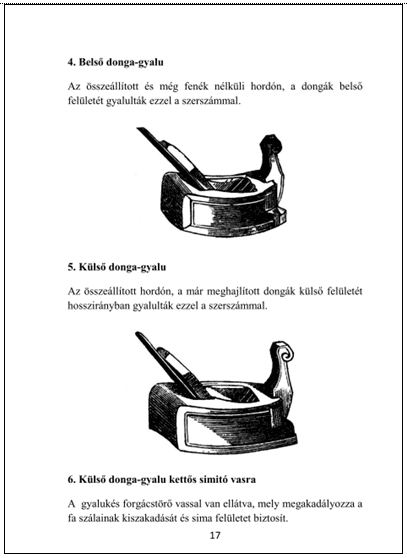 **4. Belső donga-gyalu**

Az összeállított és még fenék nélküli hordón, a dongák belső felületét gyalulták ezzel a szerszámmal.

**5. Külső donga-gyalu**

Az összeállított hordón, a már meghajlított dongák külső felületét hosszirányban gyalulták ezzel a szerszámmal.

**6. Külső donga-gyalu kettős simitó vasra**

A gyalukés forgácstörő vassal van ellátva, mely megakadályozza a fa szálainak kiszakadását és sima felületet biztosít.

17